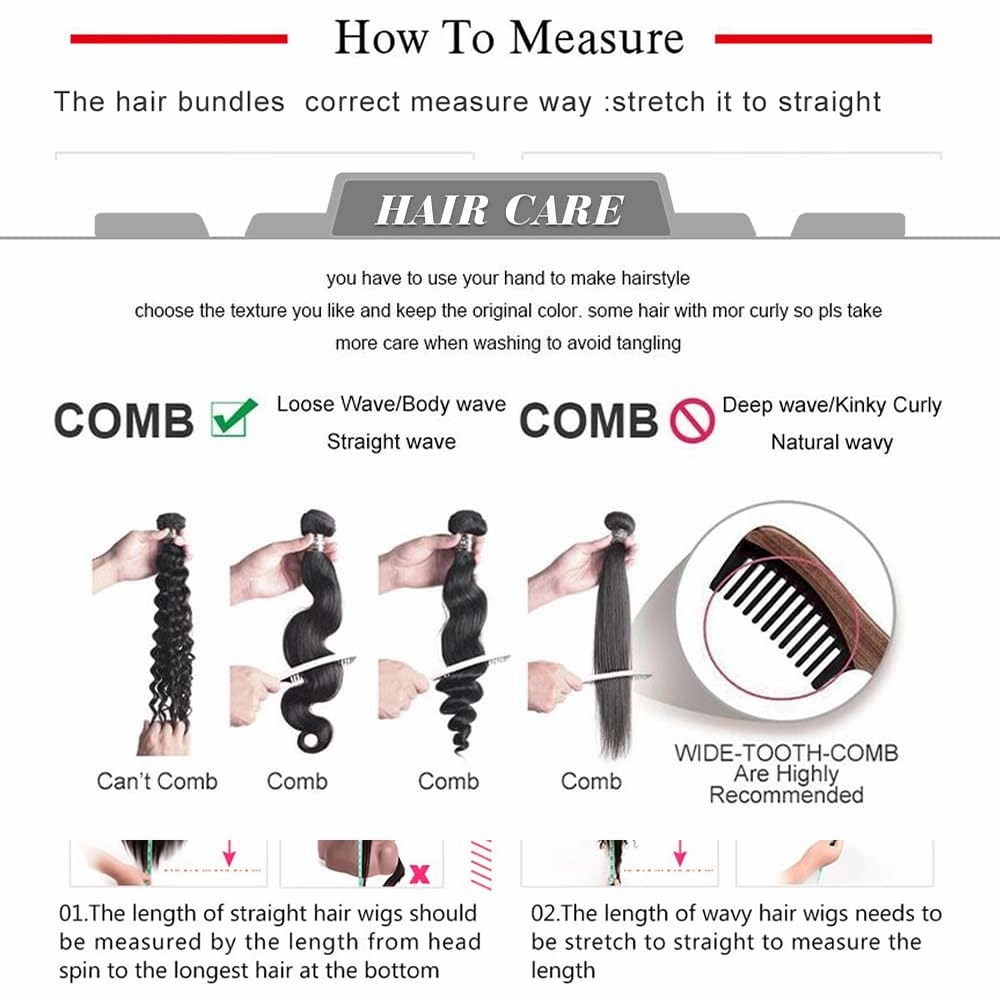 How To Measure

The hair bundles correct measure way :stretch it to straight

HAIR CARE

you have to use your hand to make hairstyle
choose the texture you like and keep the original color. some hair with mor curly so pls take more care when washing to avoid tangling

COMB Loose Wave/Body wave Straight wave

COMB Deep wave/Kinky Curly Natural wavy

Can't Comb

Comb

Comb

Comb

WIDE-TOOTH-COMB Are Highly Recommended

01.The length of straight hair wigs should be measured by the length from head spin to the longest hair at the bottom

02.The length of wavy hair wigs needs to be stretch to straight to measure the length