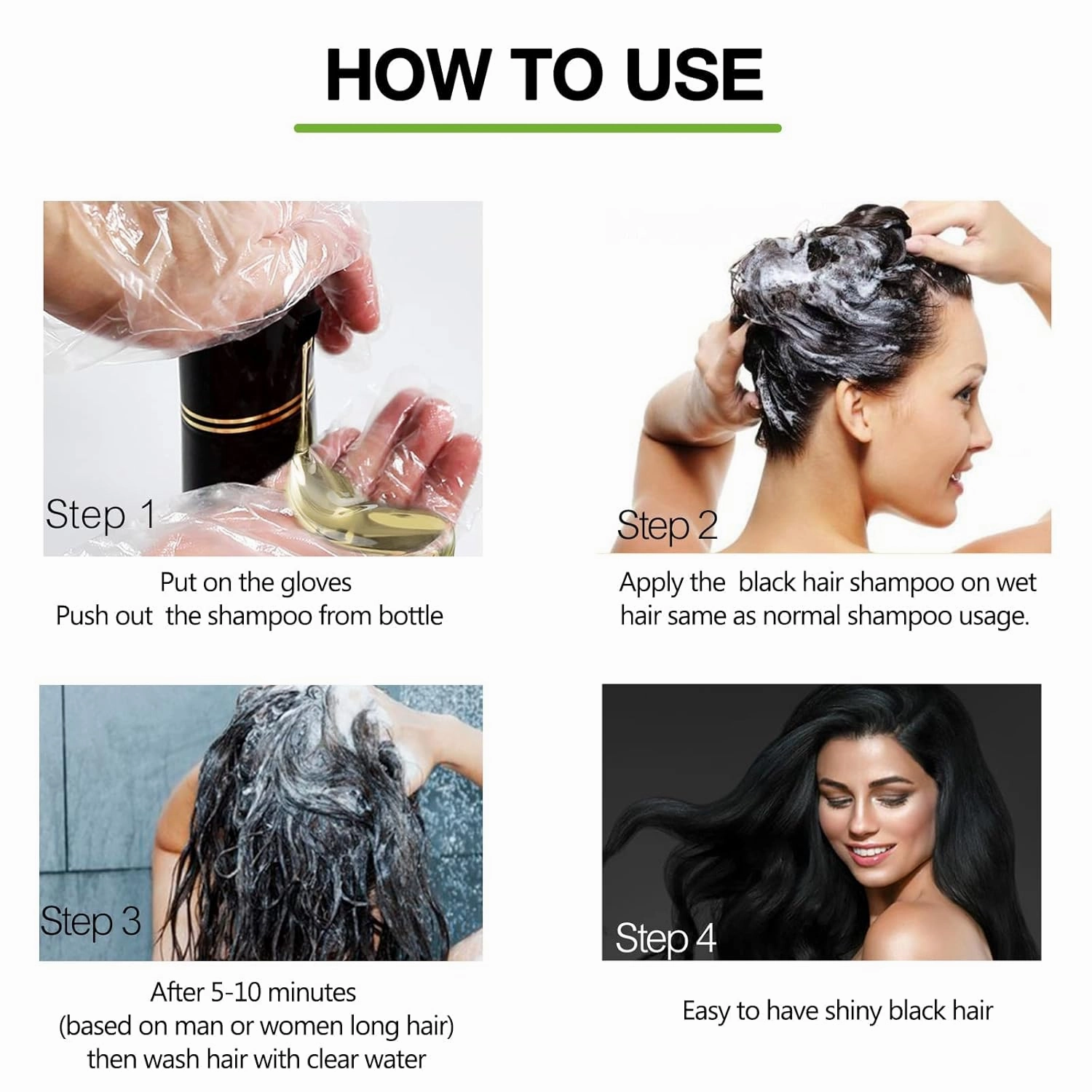 HOW TO USE

Step 1

Put on the gloves
Push out the shampoo from bottle

Step 2

Apply the black hair shampoo on wet hair same as normal shampoo usage.

Step 3

After 5-10 minutes
(based on man or women long hair)
then wash hair with clear water

Step 4

Easy to have shiny black hair