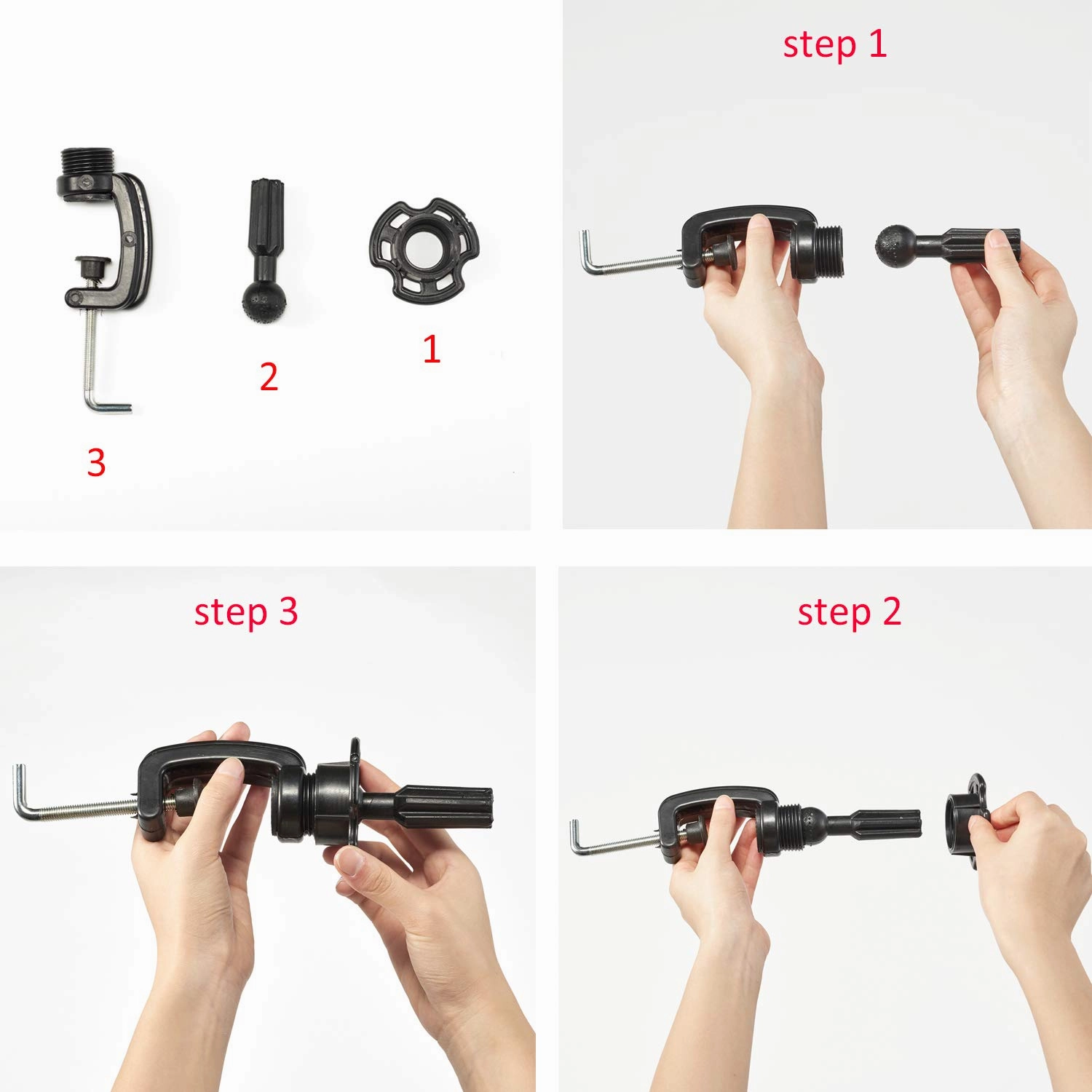 3

2

1

step 1

step 3

step 2