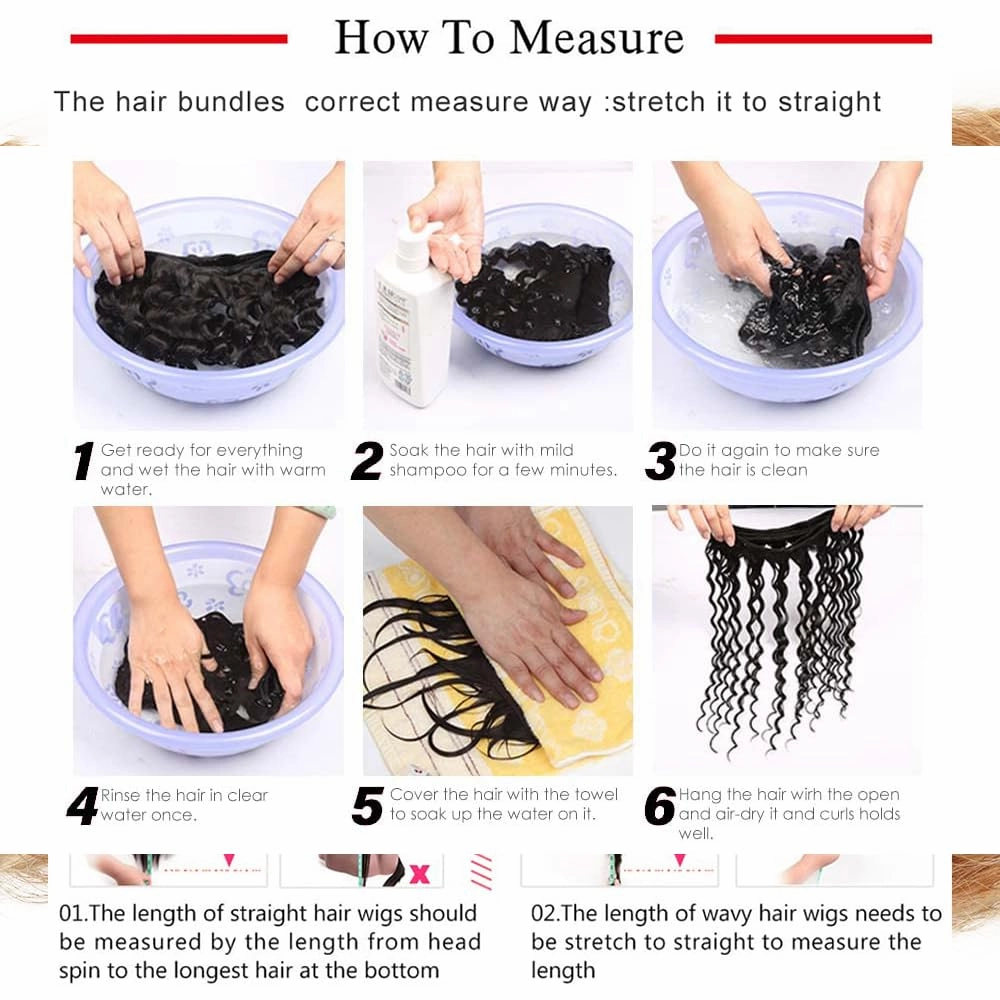 How To Measure

The hair bundles correct measure way :stretch it to straight

1 Get ready for everything and wet the hair with warm water.

2 Soak the hair with mild shampoo for a few minutes.

3 Do it again to make sure the hair is clean

4 Rinse the hair in clear water once.

5 Cover the hair with the towel to soak up the water on it.

6 Hang the hair wirh the open and air-dry it and curls holds well.

01.The length of straight hair wigs should be measured by the length from head spin to the longest hair at the bottom

02.The length of wavy hair wigs needs to be stretch to straight to measure the length