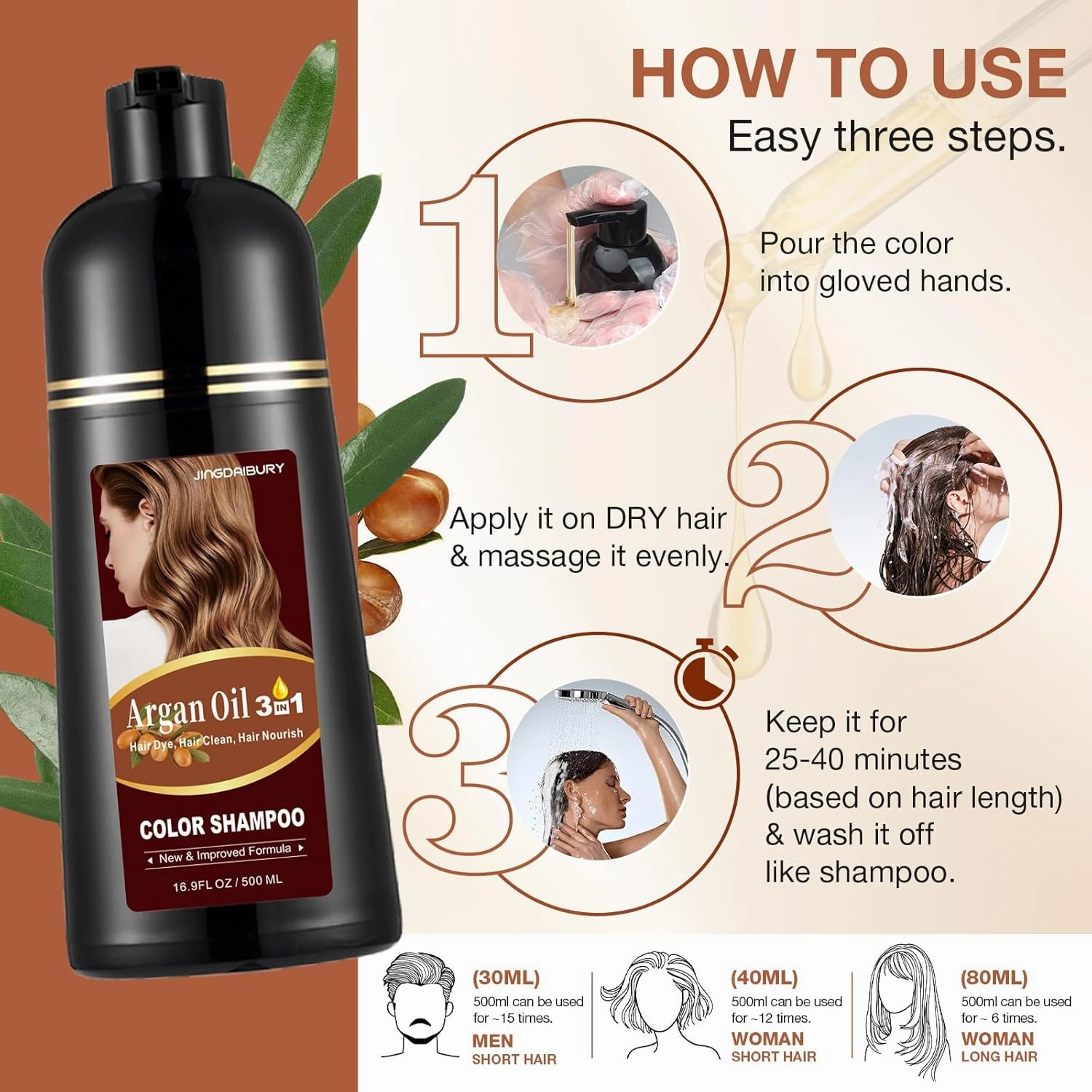 JINGDAIBURY

Argan Oil 3 IN 1

Hair Dye, Hair Clean, Hair Nourish

COLOR SHAMPOO

New & Improved Formula

16.9FL OZ / 500 ML

HOW TO USE

Easy three steps.

1

Pour the color into gloved hands.

2

Apply it on DRY hair & massage it evenly.

3

Keep it for 25-40 minutes (based on hair length) & wash it off like shampoo.

(30ML)
500ml can be used for ~15 times.
MEN
SHORT HAIR

(40ML)
500ml can be used for ~12 times.
WOMAN
SHORT HAIR

(80ML)
500ml can be used for ~ 6 times.
WOMAN
LONG HAIR