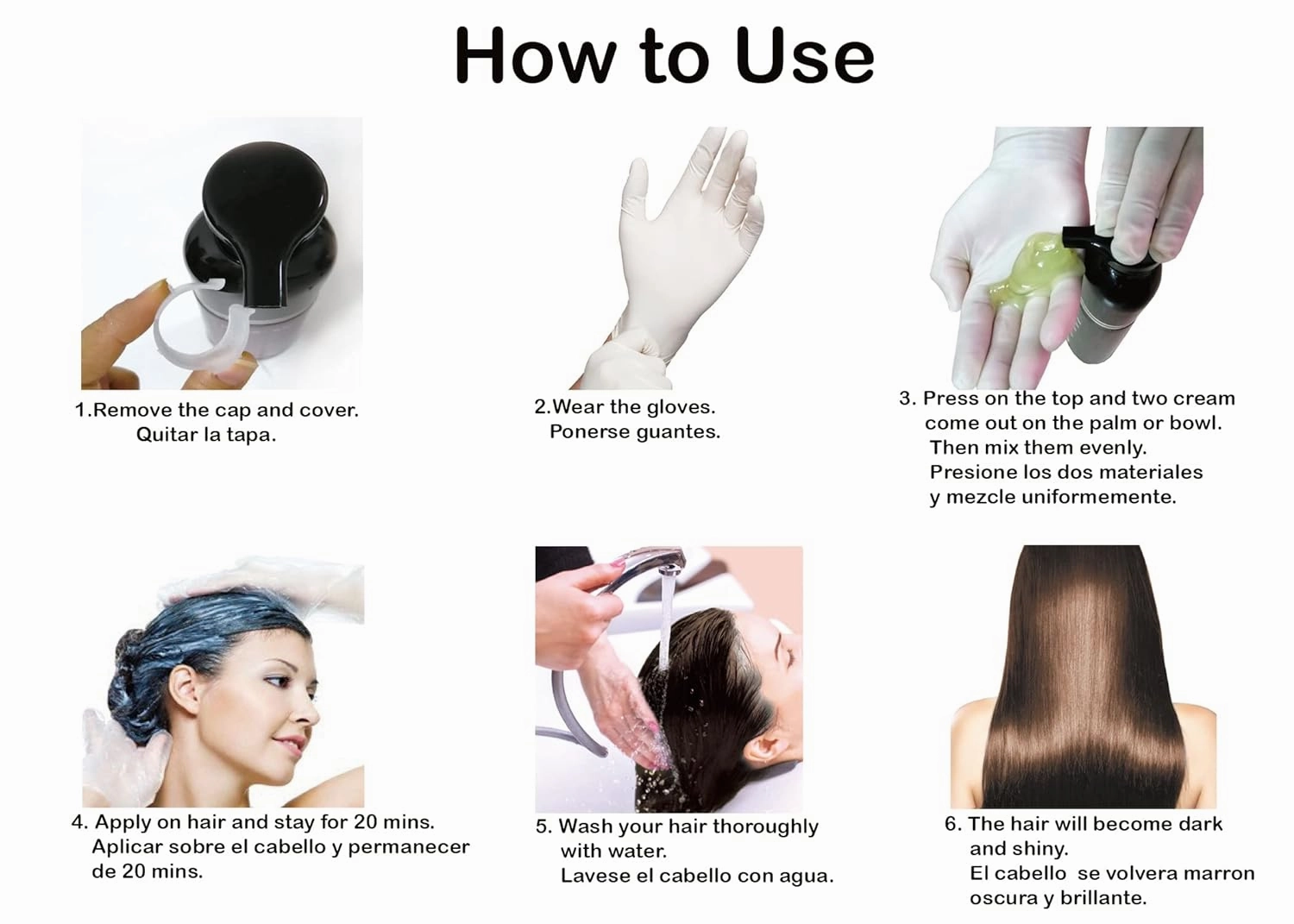 How to Use

1.Remove the cap and cover.
Quitar la tapa.

2.Wear the gloves.
Ponerse guantes.

3. Press on the top and two cream come out on the palm or bowl.
Then mix them evenly.
Presione los dos materiales y mezcle uniformemente.

4. Apply on hair and stay for 20 mins.
Aplicar sobre el cabello y permanecer de 20 mins.

5. Wash your hair thoroughly with water.
Lavese el cabello con agua.

6. The hair will become dark and shiny.
El cabello se volvera marron oscura y brillante.