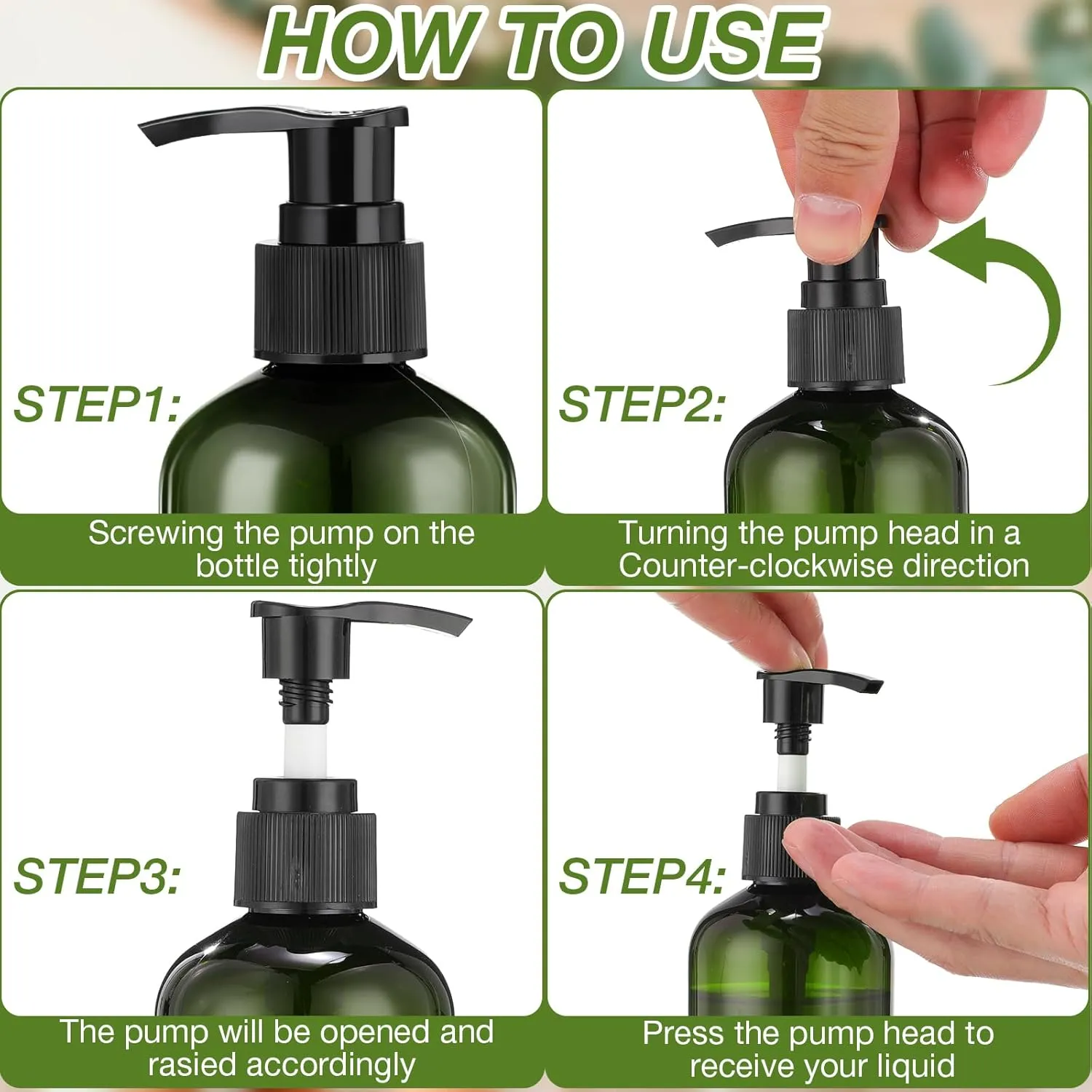 HOW TO USE

STEP1:

Screwing the pump on the bottle tightly

STEP2:

Turning the pump head in a Counter-clockwise direction

STEP3:

The pump will be opened and rasied accordingly

STEP4:

Press the pump head to receive your liquid